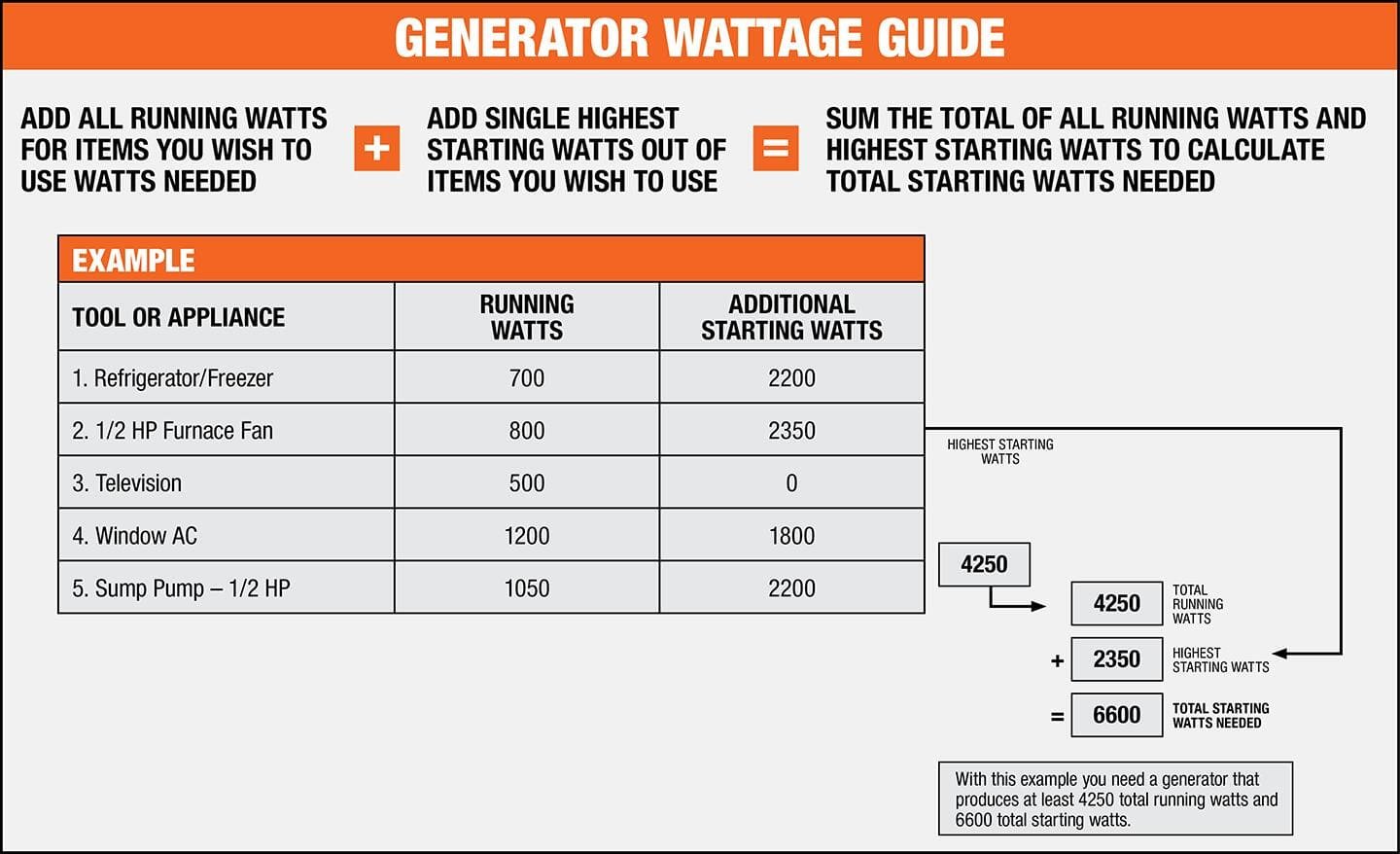 GENERATOR WATTAGE GUIDE

ADD ALL RUNNING WATTS FOR ITEMS YOU WISH TO USE WATTS NEEDED

+

ADD SINGLE HIGHEST STARTING WATTS OUT OF ITEMS YOU WISH TO USE

=

SUM THE TOTAL OF ALL RUNNING WATTS AND HIGHEST STARTING WATTS TO CALCULATE TOTAL STARTING WATTS NEEDED

EXAMPLE

| TOOL OR APPLIANCE | RUNNING WATTS | ADDITIONAL STARTING WATTS |
|---|---|---|
| 1. Refrigerator/Freezer | 700 | 2200 |
| 2. 1/2 HP Furnace Fan | 800 | 2350 |
| 3. Television | 500 | 0 |
| 4. Window AC | 1200 | 1800 |
| 5. Sump Pump – 1/2 HP | 1050 | 2200 |

HIGHEST STARTING WATTS

4250

4250 TOTAL RUNNING WATTS

+ 2350 HIGHEST STARTING WATTS

= 6600 TOTAL STARTING WATTS NEEDED

With this example you need a generator that produces at least 4250 total running watts and 6600 total starting watts.